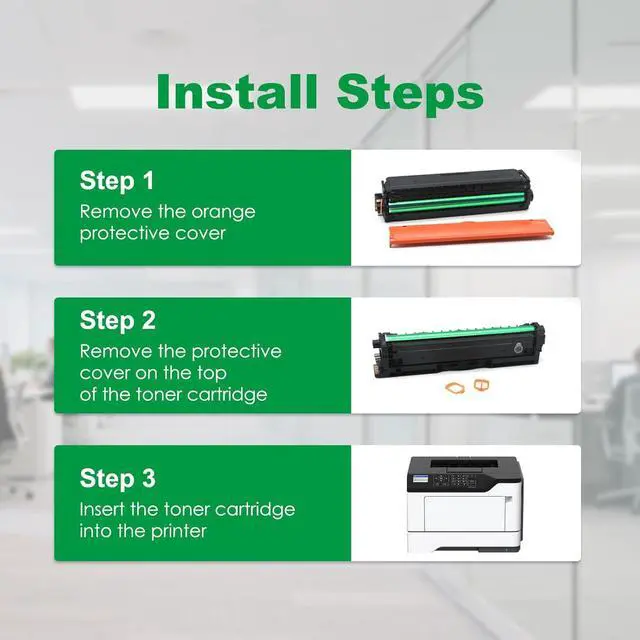 Install Steps

Step 1
Remove the orange protective cover

Step 2
Remove the protective cover on the top of the toner cartridge

Step 3
Insert the toner cartridge into the printer