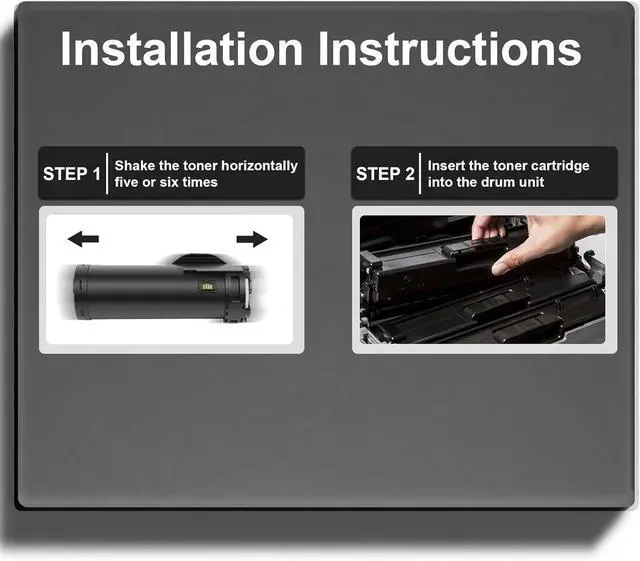 Installation Instructions

STEP 1 Shake the toner horizontally five or six times

STEP 2 Insert the toner cartridge into the drum unit