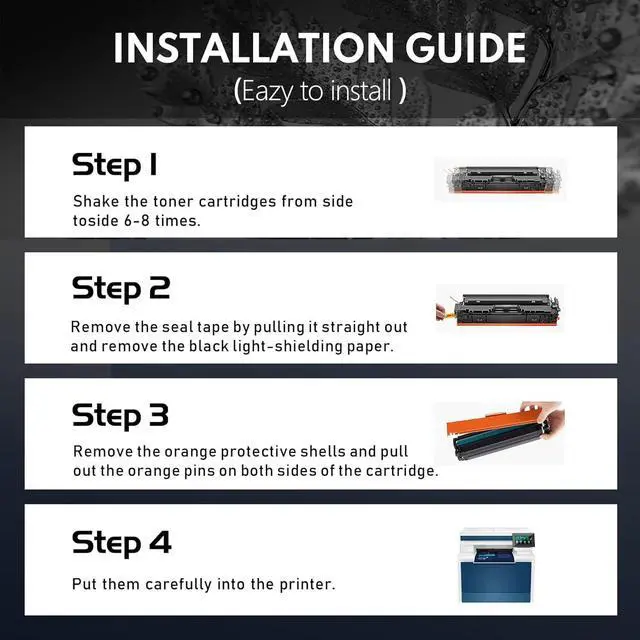 INSTALLATION GUIDE
(Eazy to install )

Step 1
Shake the toner cartridges from side toside 6-8 times.

Step 2
Remove the seal tape by pulling it straight out and remove the black light-shielding paper.

Step 3
Remove the orange protective shells and pull out the orange pins on both sides of the cartridge.

Step 4
Put them carefully into the printer.