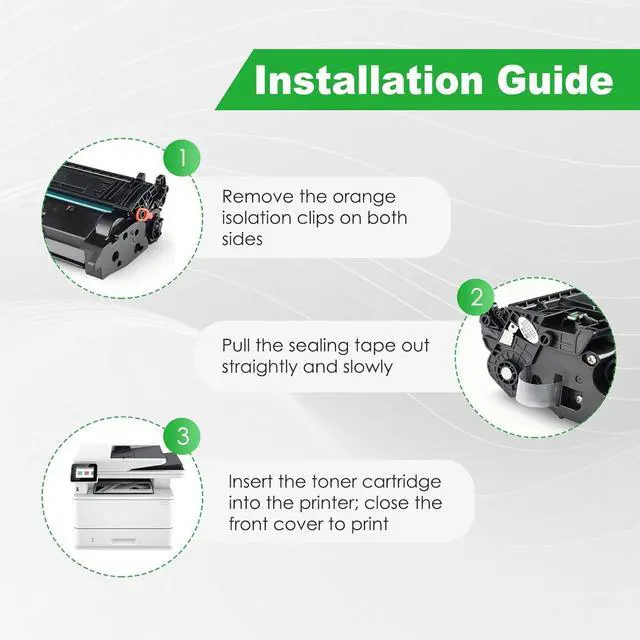 Installation Guide

1

Remove the orange isolation clips on both sides

2

Pull the sealing tape out straightly and slowly

3

Insert the toner cartridge into the printer; close the front cover to print