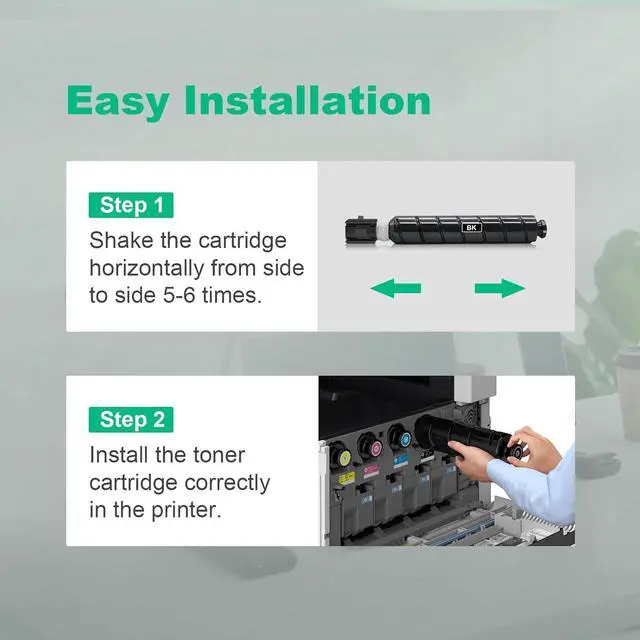 Easy Installation

Step 1
Shake the cartridge horizontally from side to side 5-6 times.

BK

Step 2
Install the toner cartridge correctly in the printer.