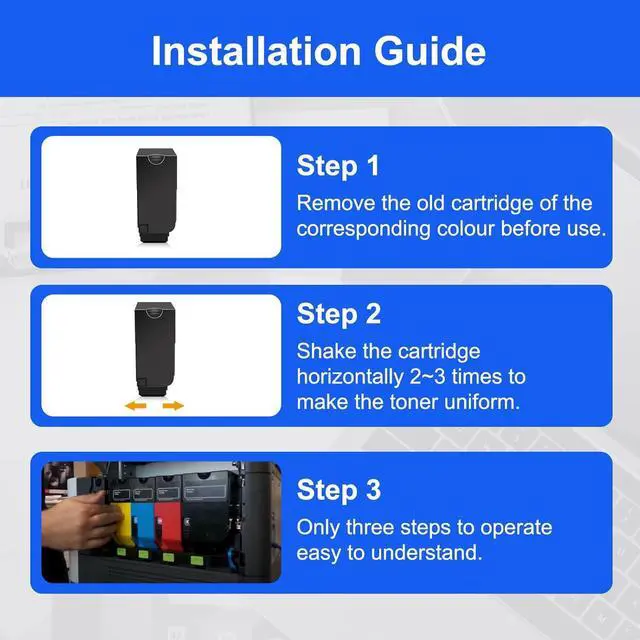 Installation Guide

Step 1
Remove the old cartridge of the corresponding colour before use.

Step 2
Shake the cartridge horizontally 2~3 times to make the toner uniform.

Step 3
Only three steps to operate easy to understand.