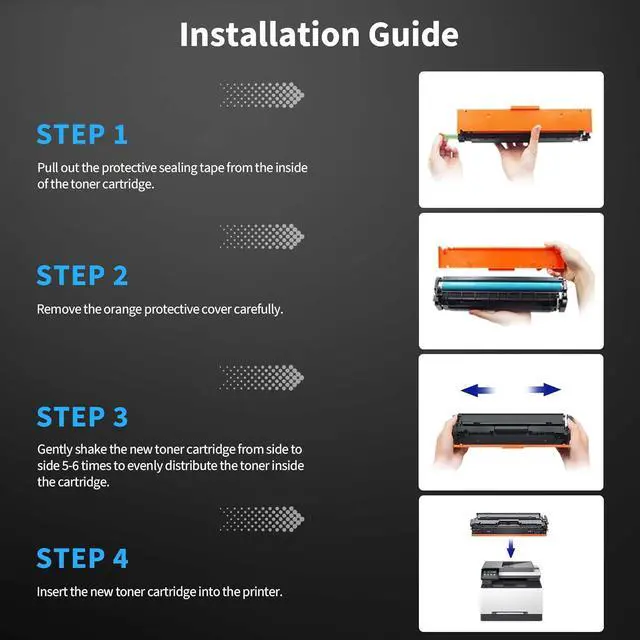 Installation Guide

STEP 1

Pull out the protective sealing tape from the inside of the toner cartridge.

STEP 2

Remove the orange protective cover carefully.

STEP 3

Gently shake the new toner cartridge from side to side 5-6 times to evenly distribute the toner inside the cartridge.

STEP 4

Insert the new toner cartridge into the printer.