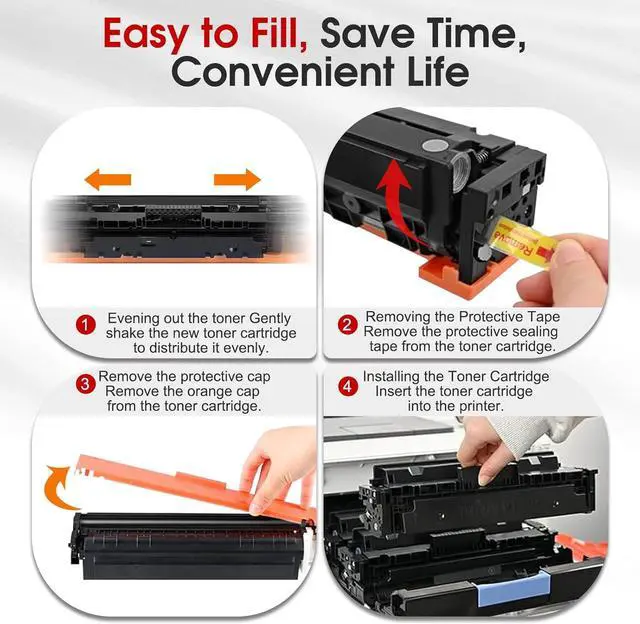 Easy to Fill, Save Time, Convenient Life

Remove

1 Evening out the toner Gently shake the new toner cartridge to distribute it evenly.

2 Removing the Protective Tape Remove the protective sealing tape from the toner cartridge.

3 Remove the protective cap Remove the orange cap from the toner cartridge.

4 Installing the Toner Cartridge Insert the toner cartridge into the printer.