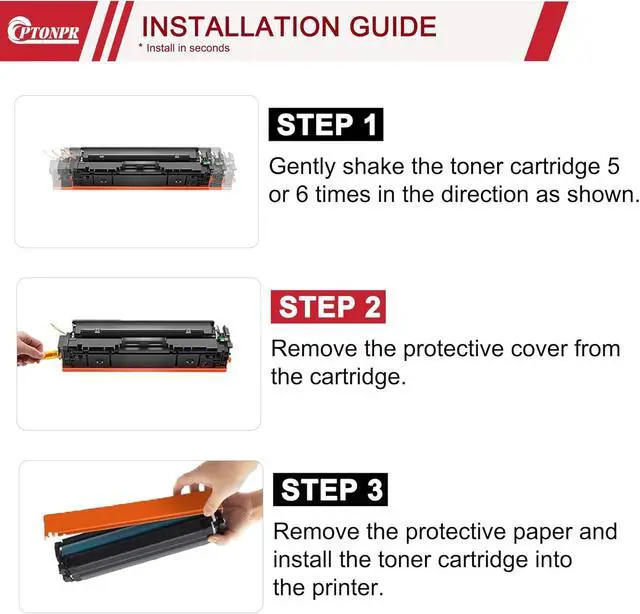 PTONPR

INSTALLATION GUIDE

* Install in seconds

STEP 1

Gently shake the toner cartridge 5 or 6 times in the direction as shown.

STEP 2

Remove the protective cover from the cartridge.

STEP 3

Remove the protective paper and install the toner cartridge into the printer.