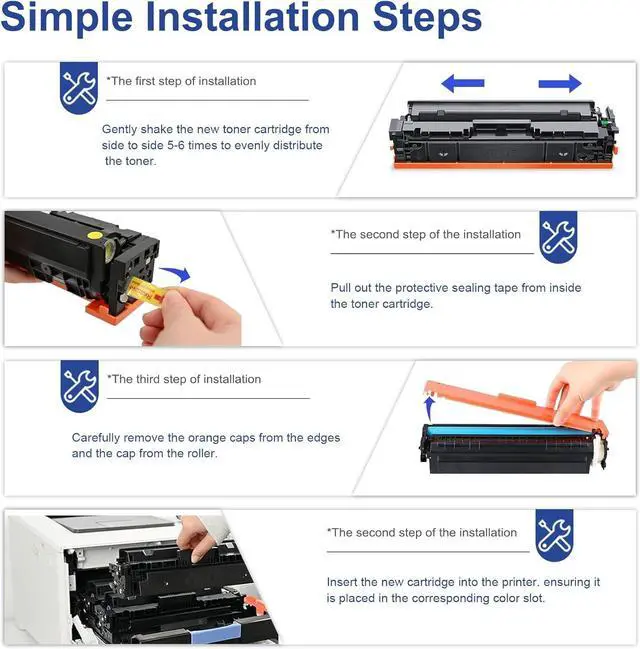 Simple Installation Steps

*The first step of installation

Gently shake the new toner cartridge from side to side 5-6 times to evenly distribute the toner.

*The second step of the installation

Pull out the protective sealing tape from inside the toner cartridge.

*The third step of installation

Carefully remove the orange caps from the edges and the cap from the roller.

*The second step of the installation

Insert the new cartridge into the printer, ensuring it is placed in the corresponding color slot.