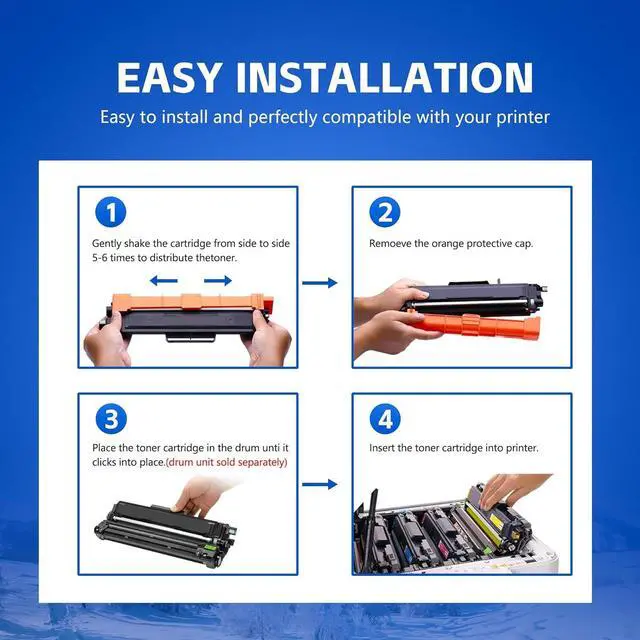 EASY INSTALLATION

Easy to install and perfectly compatible with your printer

1

Gently shake the cartridge from side to side 5-6 times to distribute thetoner.

2

Remoeve the orange protective cap.

3

Place the toner cartridge in the drum unti it clicks into place.(drum unit sold separately)

4

Insert the toner cartridge into printer.