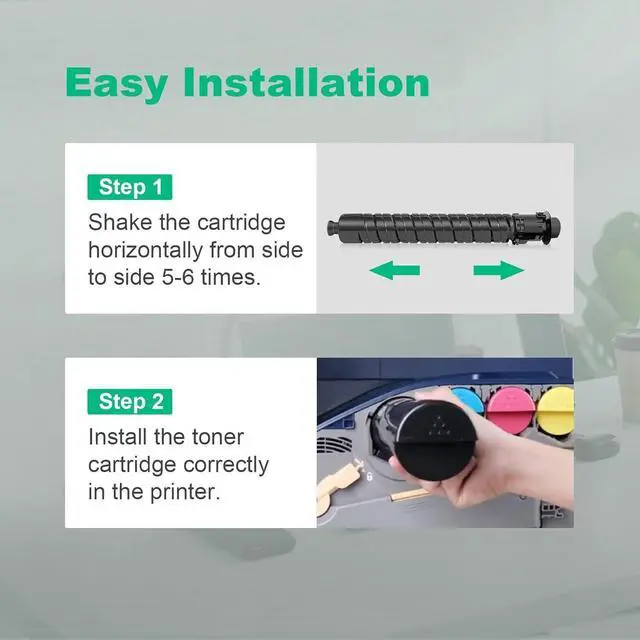 Easy Installation

Step 1

Shake the cartridge horizontally from side to side 5-6 times.

Step 2

Install the toner cartridge correctly in the printer.