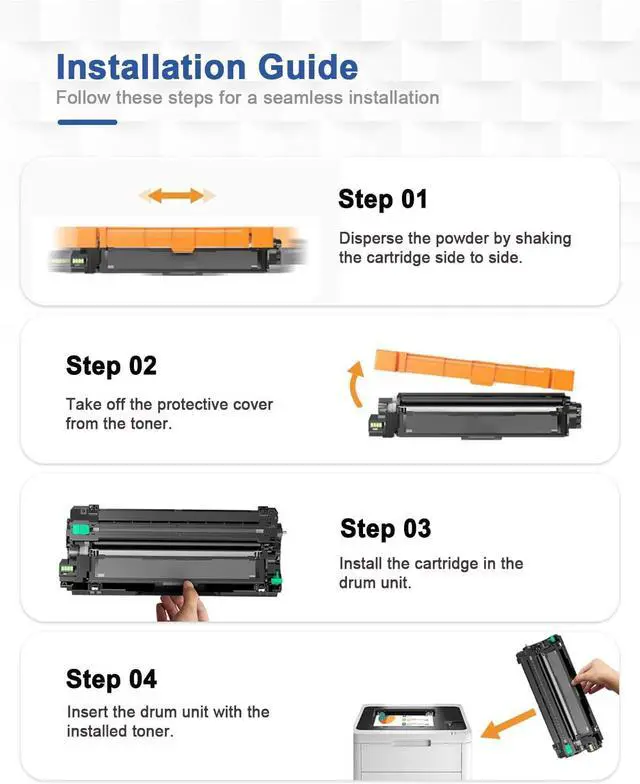 Installation Guide
Follow these steps for a seamless installation

Step 01
Disperse the powder by shaking the cartridge side to side.

Step 02
Take off the protective cover from the toner.

Step 03
Install the cartridge in the drum unit.

Step 04
Insert the drum unit with the installed toner.