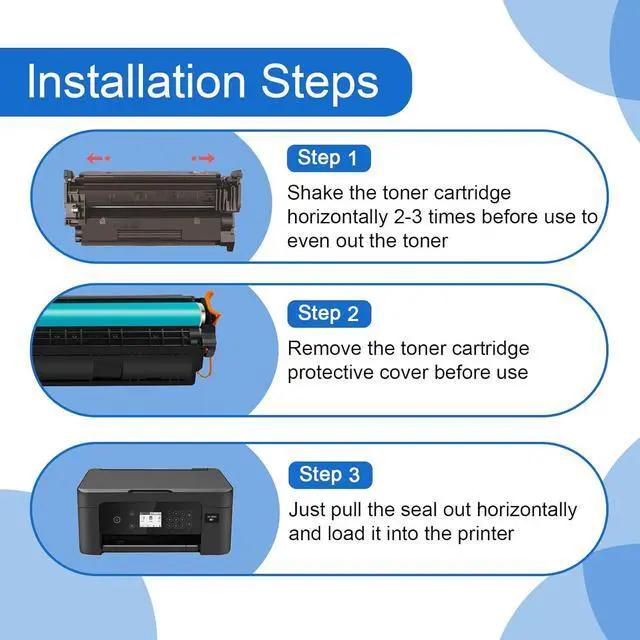 Installation Steps

Step 1

Shake the toner cartridge horizontally 2-3 times before use to even out the toner

Step 2

Remove the toner cartridge protective cover before use

Step 3

Just pull the seal out horizontally and load it into the printer