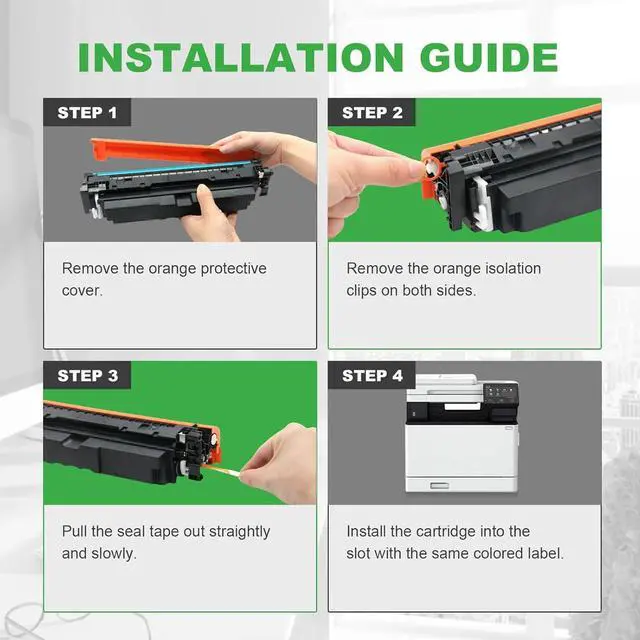 INSTALLATION GUIDE

STEP 1

Remove the orange protective cover.

STEP 2

Remove the orange isolation clips on both sides.

STEP 3

Pull the seal tape out straightly and slowly.

STEP 4

Install the cartridge into the slot with the same colored label.