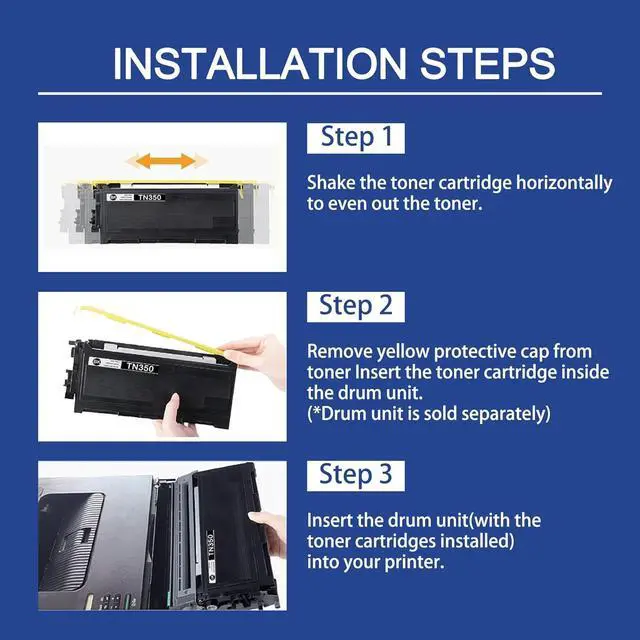 INSTALLATION STEPS

TN350

Step 1

Shake the toner cartridge horizontally to even out the toner.

TN350

Step 2

Remove yellow protective cap from toner Insert the toner cartridge inside the drum unit.
(*Drum unit is sold separately)

TN350

Step 3

Insert the drum unit(with the toner cartridges installed) into your printer.