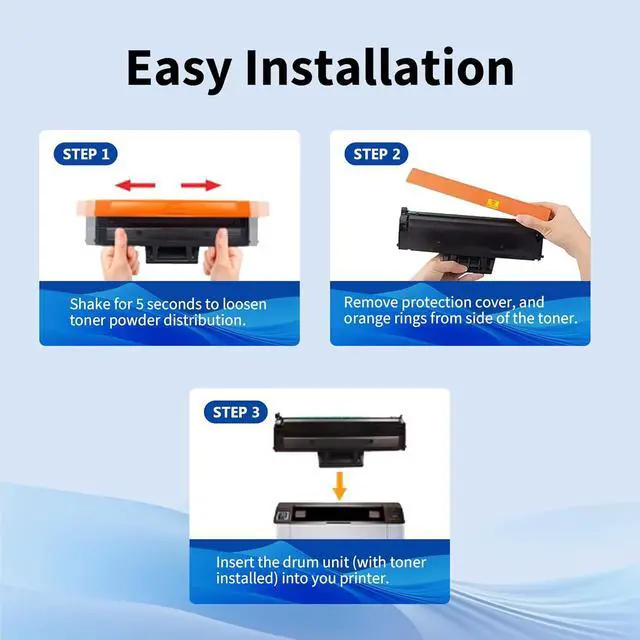 Easy Installation

STEP 1

Shake for 5 seconds to loosen toner powder distribution.

STEP 2

Remove protection cover, and orange rings from side of the toner.

STEP 3

Insert the drum unit (with toner installed) into you printer.