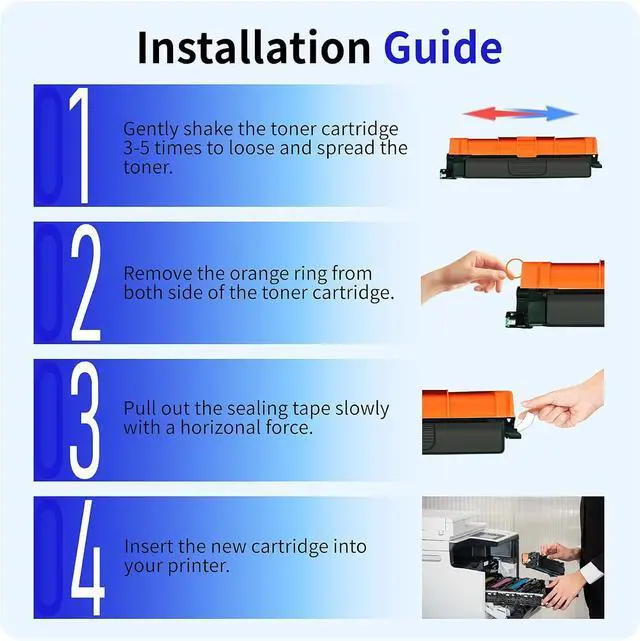 Installation Guide

01 Gently shake the toner cartridge 3-5 times to loose and spread the toner.

02 Remove the orange ring from both side of the toner cartridge.

03 Pull out the sealing tape slowly with a horizonal force.

04 Insert the new cartridge into your printer.