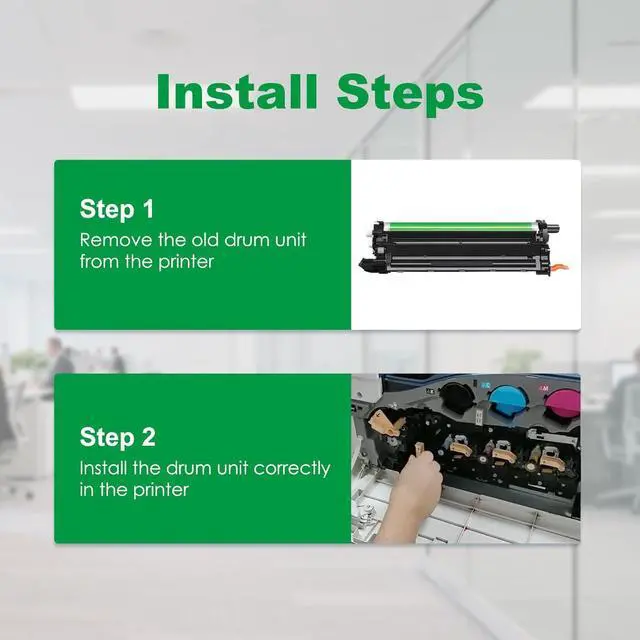 Install Steps

Step 1
Remove the old drum unit from the printer

Step 2
Install the drum unit correctly in the printer