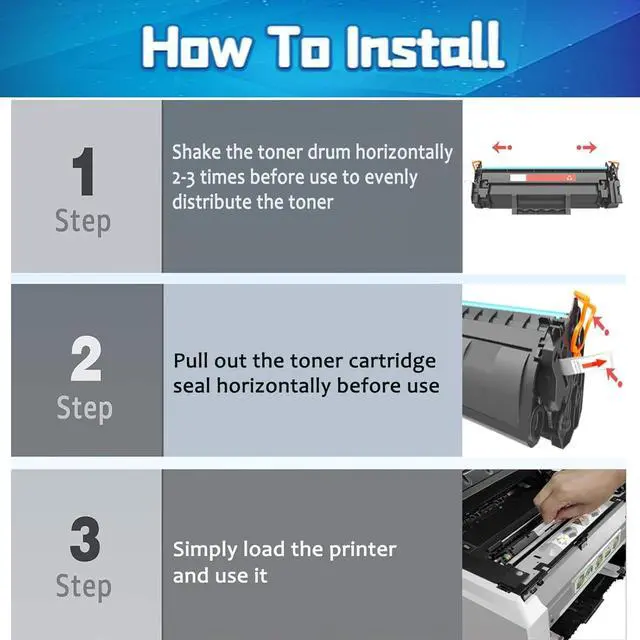 How To Install

1
Step

Shake the toner drum horizontally 2-3 times before use to evenly distribute the toner

2
Step

Pull out the toner cartridge seal horizontally before use

3
Step

Simply load the printer and use it