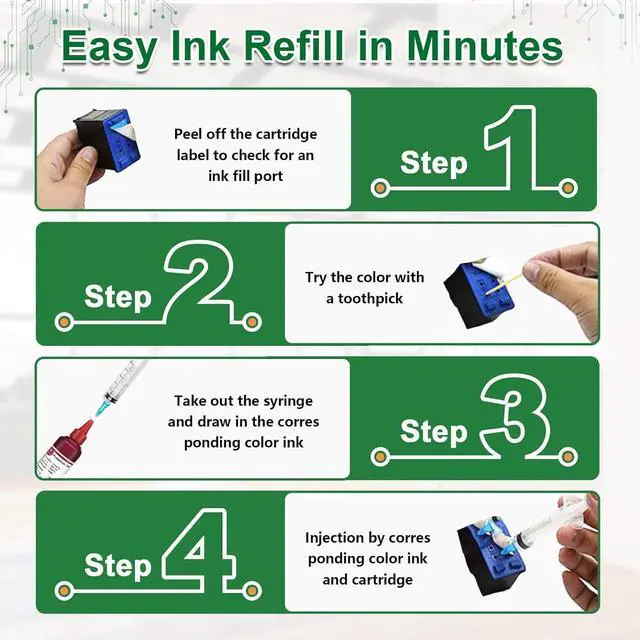 Easy Ink Refill in Minutes

Peel off the cartridge label to check for an ink fill port

Step 1

Step 2

Try the color with a toothpick

Take out the syringe and draw in the corres ponding color ink

Step 3

Step 4

Injection by corres ponding color ink and cartridge