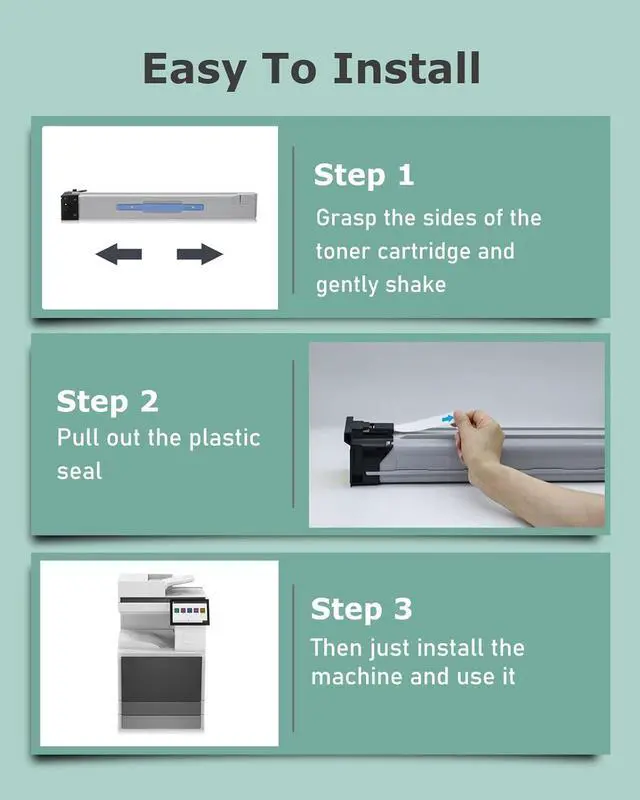 Easy To Install

Step 1
Grasp the sides of the toner cartridge and gently shake

Step 2
Pull out the plastic seal

Step 3
Then just install the machine and use it