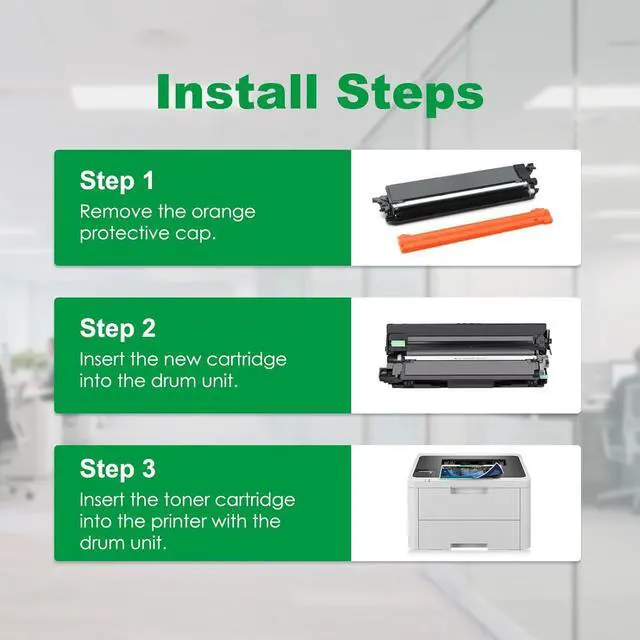 Install Steps

Step 1
Remove the orange protective cap.

Step 2
Insert the new cartridge into the drum unit.

Step 3
Insert the toner cartridge into the printer with the drum unit.