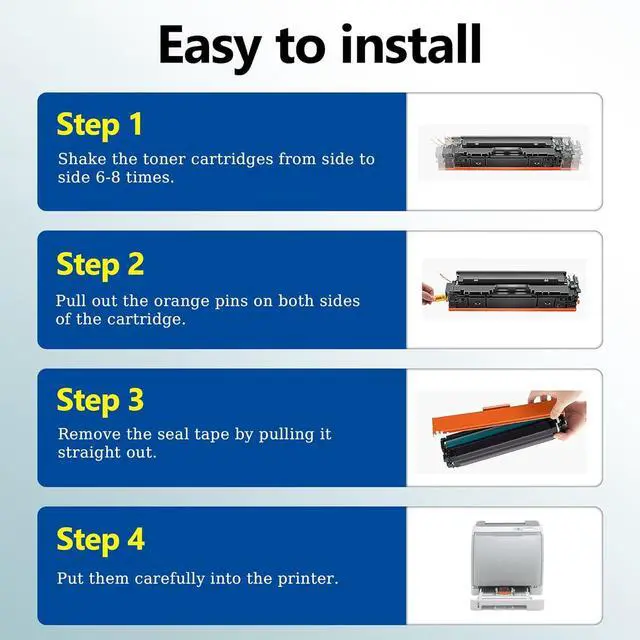 Easy to install

Step 1

Shake the toner cartridges from side to side 6-8 times.

Step 2

Pull out the orange pins on both sides of the cartridge.

Step 3

Remove the seal tape by pulling it straight out.

Step 4

Put them carefully into the printer.