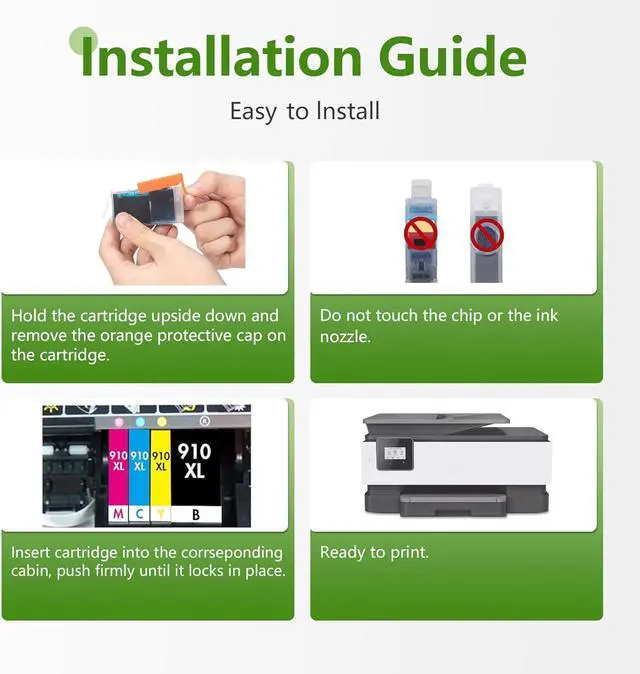 Installation Guide

Easy to Install

Hold the cartridge upside down and remove the orange protective cap on the cartridge.

Do not touch the chip or the ink nozzle.

910 XL 910 XL 910 XL 910 XL

M C Y B

Insert cartridge into the corrseponding cabin, push firmly until it locks in place.

Ready to print.