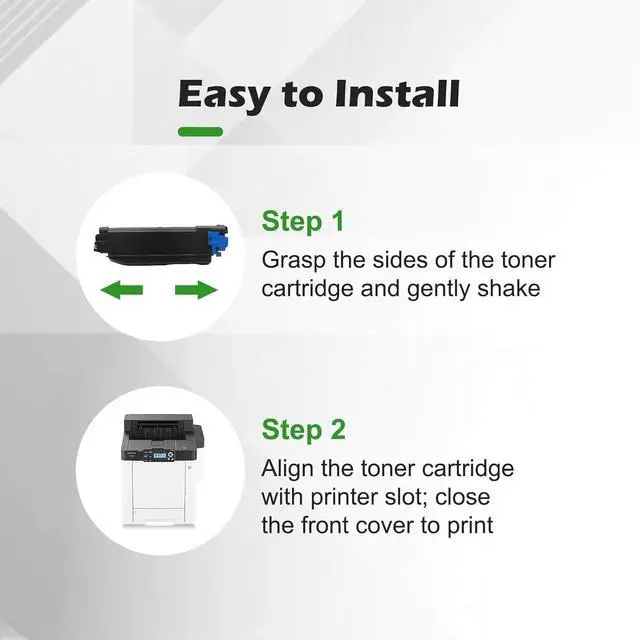 Easy to Install

Step 1

Grasp the sides of the toner cartridge and gently shake

Step 2

Align the toner cartridge with printer slot; close the front cover to print