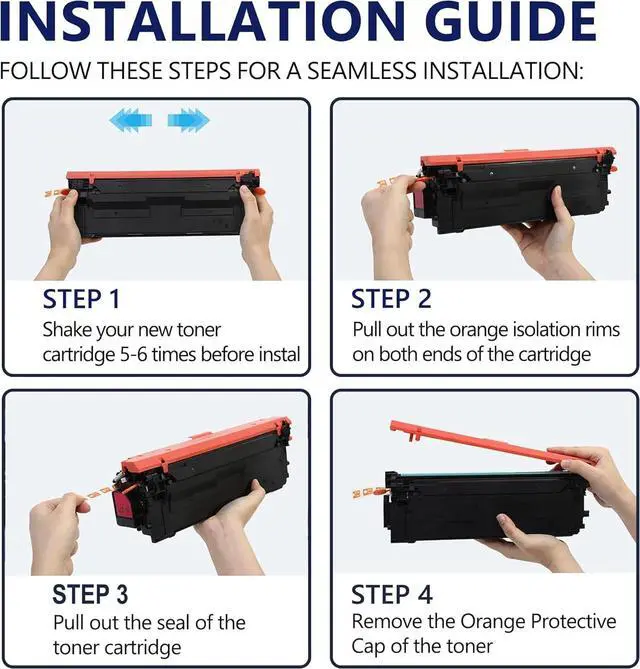 INSTALLATION GUIDE

FOLLOW THESE STEPS FOR A SEAMLESS INSTALLATION:

STEP 1
Shake your new toner cartridge 5-6 times before instal

STEP 2
Pull out the orange isolation rims on both ends of the cartridge

STEP 3
Pull out the seal of the toner cartridge

STEP 4
Remove the Orange Protective Cap of the toner