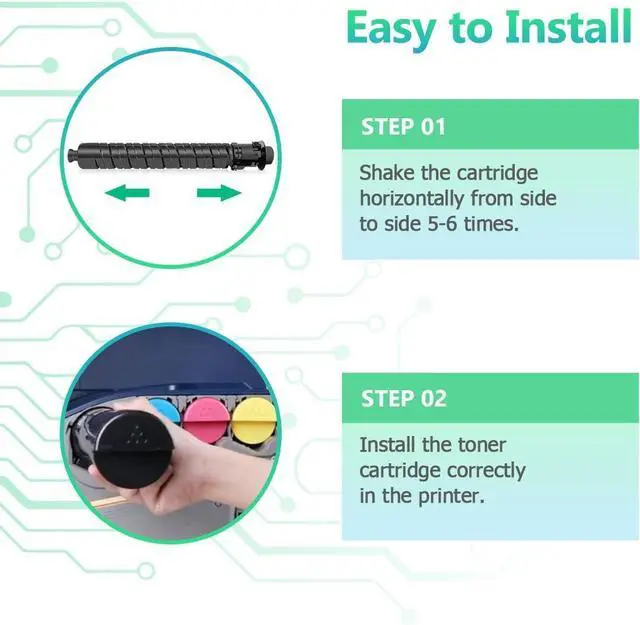 Easy to Install

STEP 01

Shake the cartridge horizontally from side to side 5-6 times.

STEP 02

Install the toner cartridge correctly in the printer.