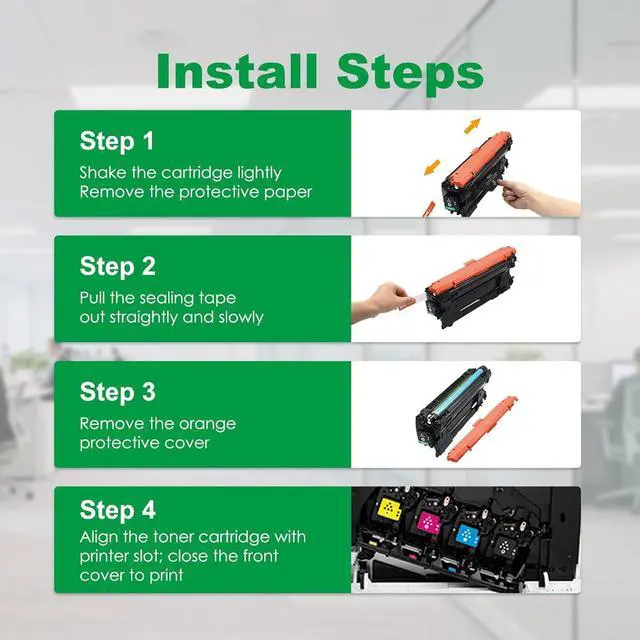 Install Steps

Step 1
Shake the cartridge lightly
Remove the protective paper

Step 2
Pull the sealing tape out straightly and slowly

Step 3
Remove the orange protective cover

Step 4
Align the toner cartridge with printer slot; close the front cover to print