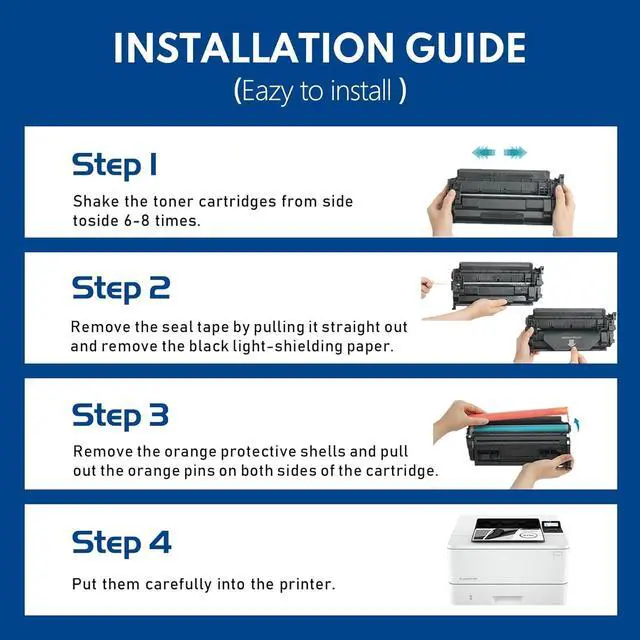 INSTALLATION GUIDE
(Eazy to install )

Step 1
Shake the toner cartridges from side toside 6-8 times.

Step 2
Remove the seal tape by pulling it straight out and remove the black light-shielding paper.

Step 3
Remove the orange protective shells and pull out the orange pins on both sides of the cartridge.

Step 4
Put them carefully into the printer.