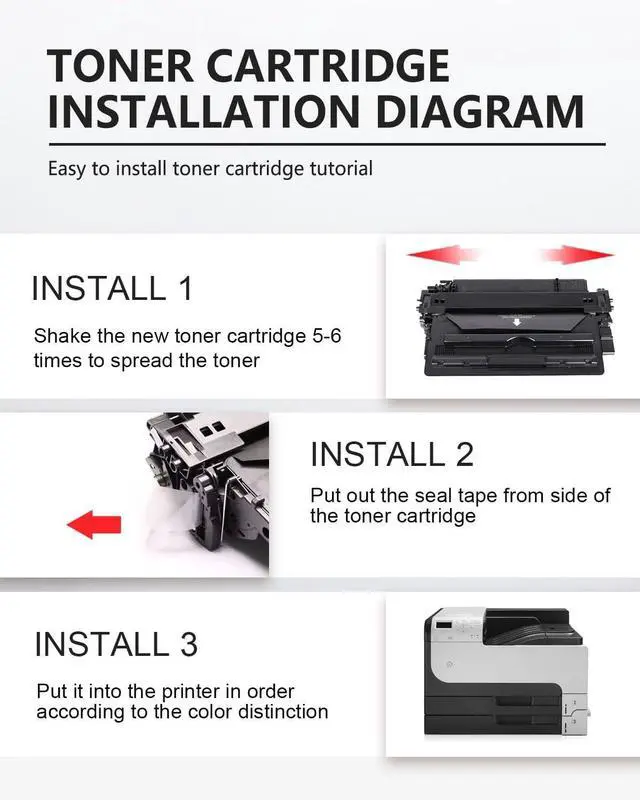 TONER CARTRIDGE INSTALLATION DIAGRAM

Easy to install toner cartridge tutorial

INSTALL 1

Shake the new toner cartridge 5-6 times to spread the toner

INSTALL 2

Put out the seal tape from side of the toner cartridge

INSTALL 3

Put it into the printer in order according to the color distinction