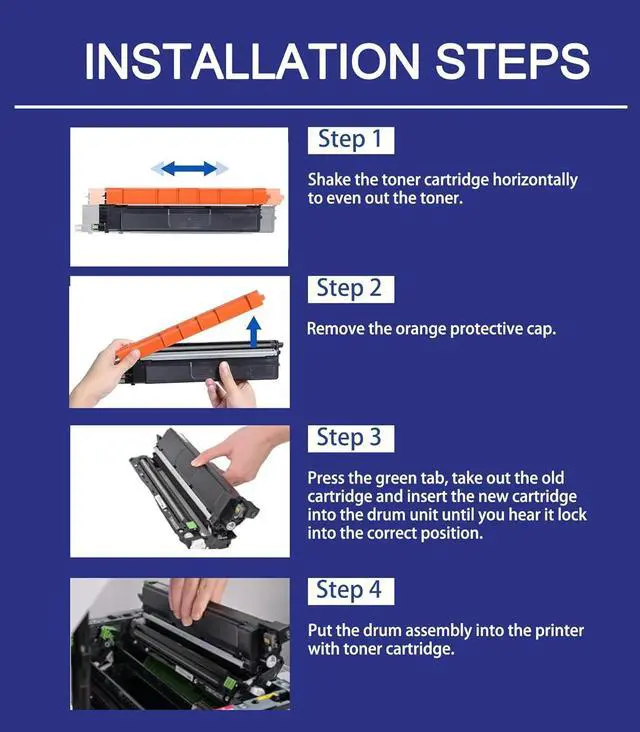 INSTALLATION STEPS

Step 1

Shake the toner cartridge horizontally to even out the toner.

Step 2

Remove the orange protective cap.

Step 3

Press the green tab, take out the old cartridge and insert the new cartridge into the drum unit until you hear it lock into the correct position.

Step 4

Put the drum assembly into the printer with toner cartridge.