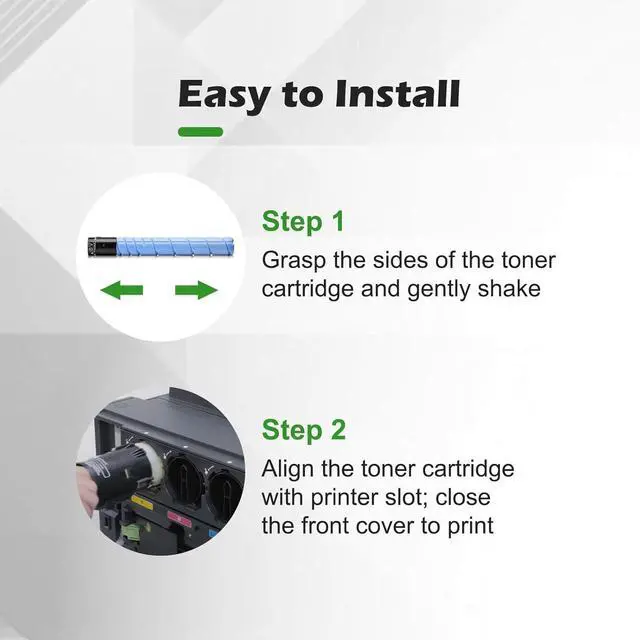 Easy to Install

Step 1

Grasp the sides of the toner cartridge and gently shake

Step 2

Align the toner cartridge with printer slot; close the front cover to print