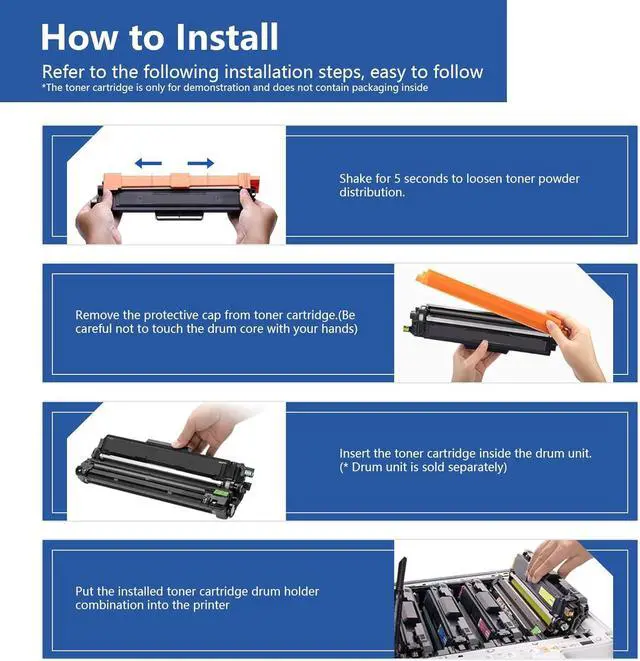 How to Install

Refer to the following installation steps, easy to follow

*The toner cartridge is only for demonstration and does not contain packaging inside

Shake for 5 seconds to loosen toner powder distribution.

Remove the protective cap from toner cartridge.(Be careful not to touch the drum core with your hands)

Insert the toner cartridge inside the drum unit. (* Drum unit is sold separately)

Put the installed toner cartridge drum holder combination into the printer