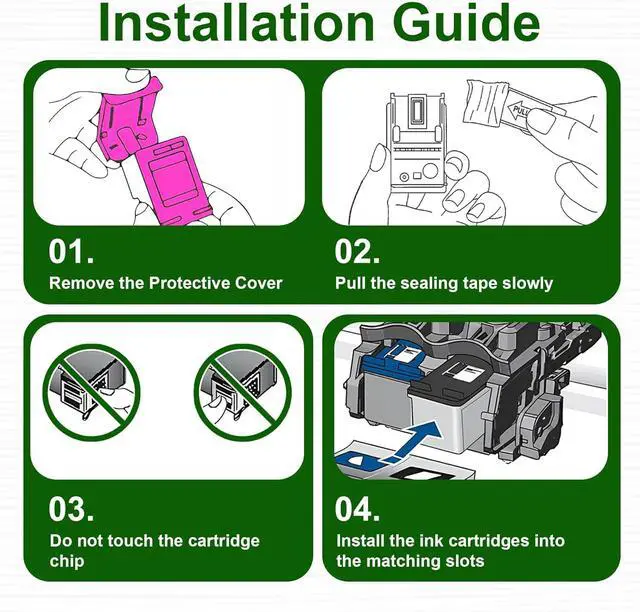 Installation Guide

PULL

01.
Remove the Protective Cover

02.
Pull the sealing tape slowly

03.
Do not touch the cartridge chip

04.
Install the ink cartridges into the matching slots