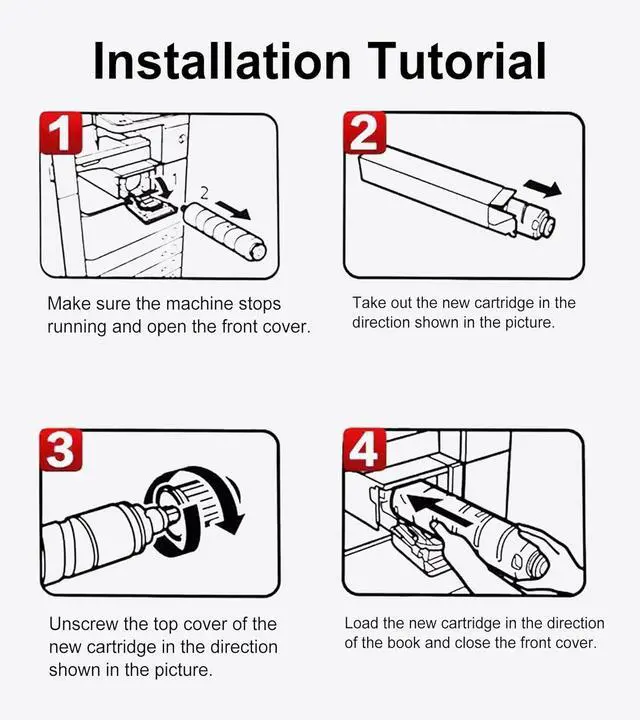 Installation Tutorial

1

1

2

Make sure the machine stops running and open the front cover.

2

Take out the new cartridge in the direction shown in the picture.

3

Unscrew the top cover of the new cartridge in the direction shown in the picture.

4

Load the new cartridge in the direction of the book and close the front cover.