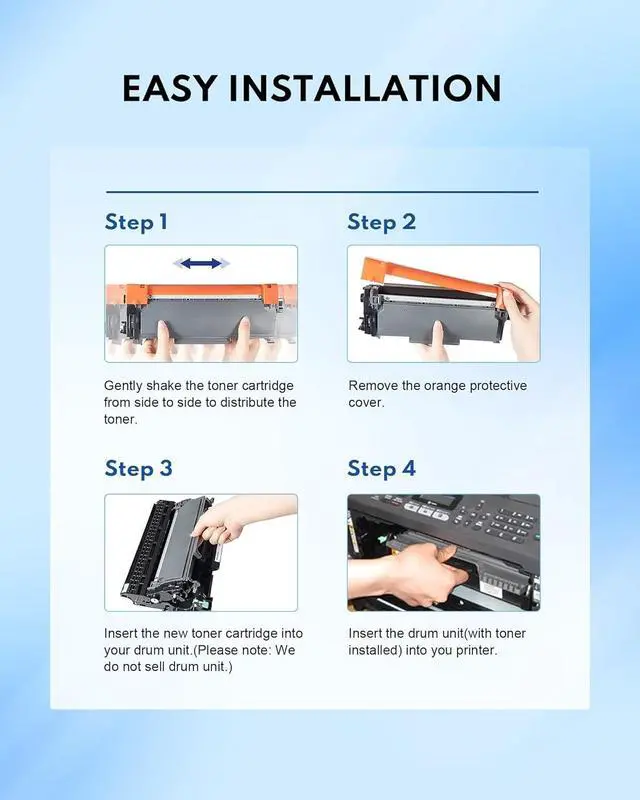 EASY INSTALLATION

Step 1

Gently shake the toner cartridge from side to side to distribute the toner.

Step 2

Remove the orange protective cover.

Step 3

Insert the new toner cartridge into your drum unit.(Please note: We do not sell drum unit.)

Step 4

Insert the drum unit(with toner installed) into you printer.