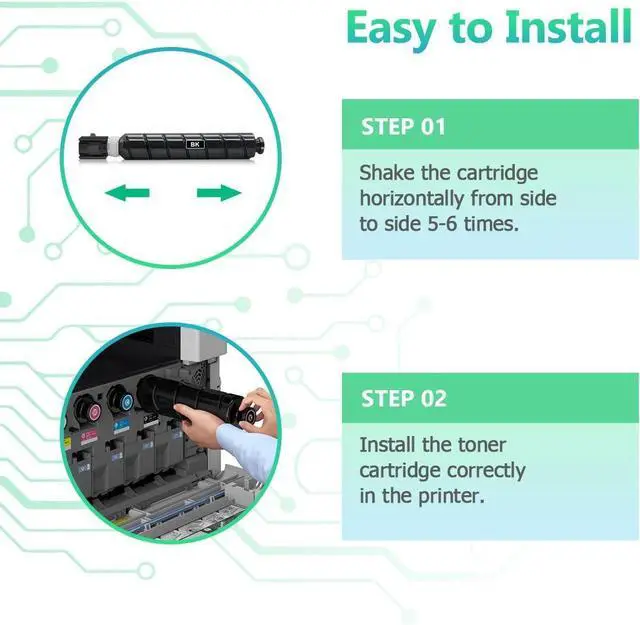 Easy to Install

BK

STEP 01

Shake the cartridge horizontally from side to side 5-6 times.

STEP 02

Install the toner cartridge correctly in the printer.