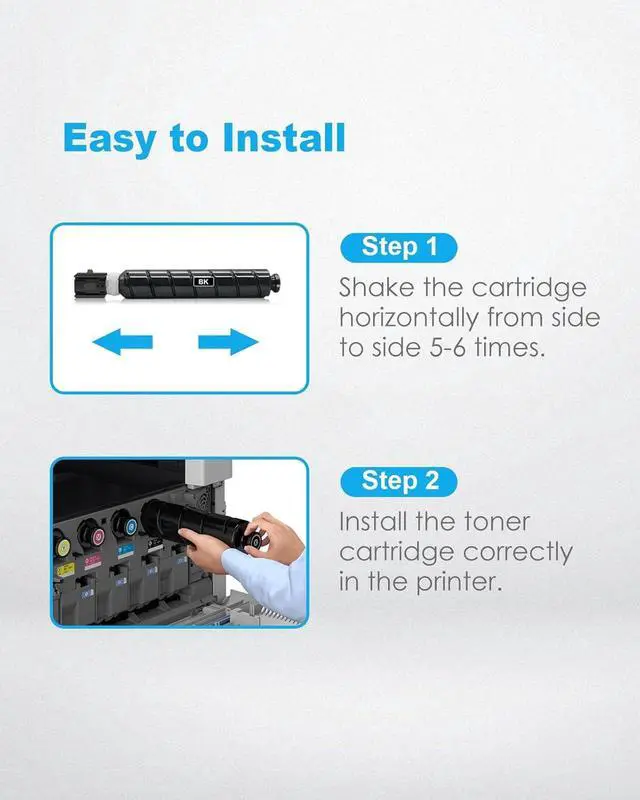 Easy to Install

BK

Step 1
Shake the cartridge horizontally from side to side 5-6 times.

Step 2
Install the toner cartridge correctly in the printer.