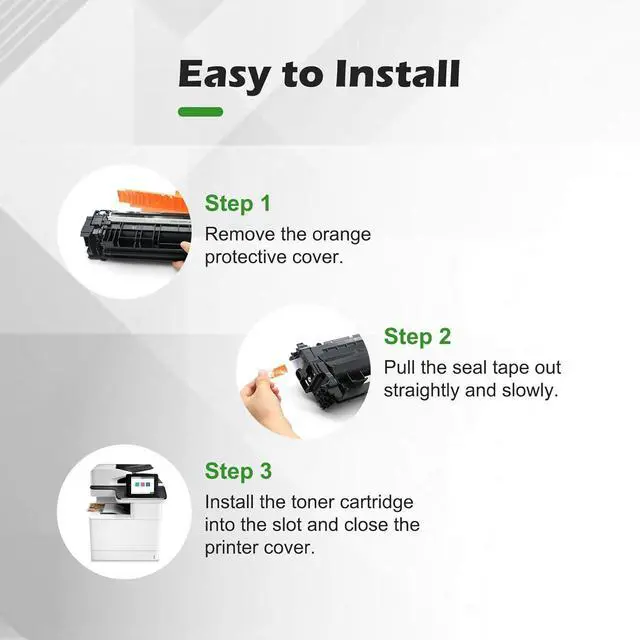 Easy to Install

Step 1
Remove the orange protective cover.

Step 2
Pull the seal tape out straightly and slowly.

Step 3
Install the toner cartridge into the slot and close the printer cover.