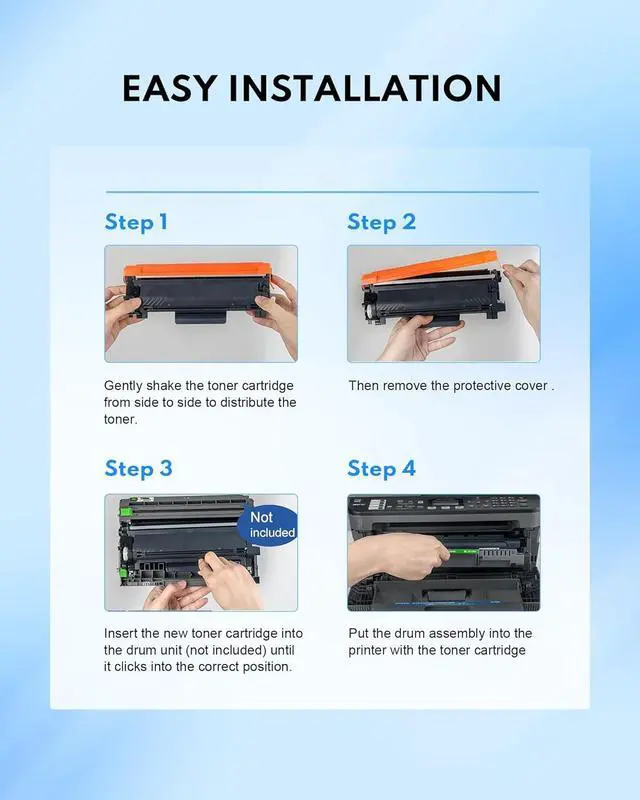 EASY INSTALLATION

Step 1

Gently shake the toner cartridge from side to side to distribute the toner.

Step 2

Then remove the protective cover .

Step 3

Not included

Insert the new toner cartridge into the drum unit (not included) until it clicks into the correct position.

Step 4

Put the drum assembly into the printer with the toner cartridge