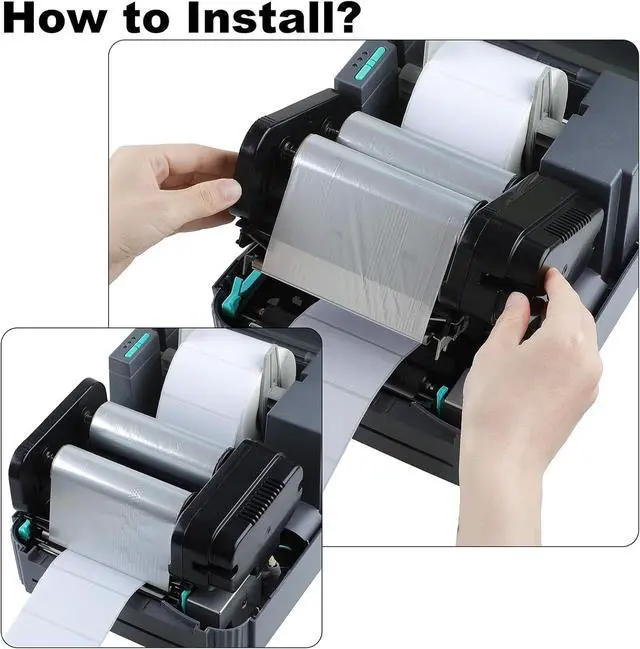 How to Install?