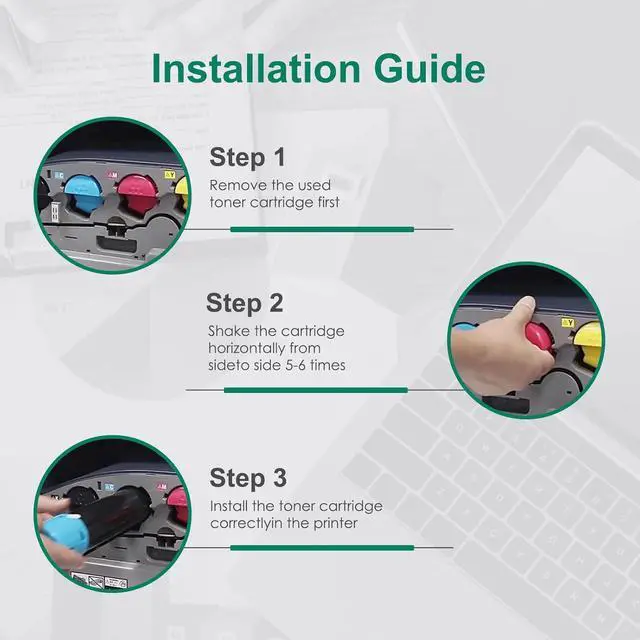 Installation Guide

Step 1
Remove the used toner cartridge first

Step 2
Shake the cartridge horizontally from sideto side 5-6 times

Step 3
Install the toner cartridge correctlyin the printer