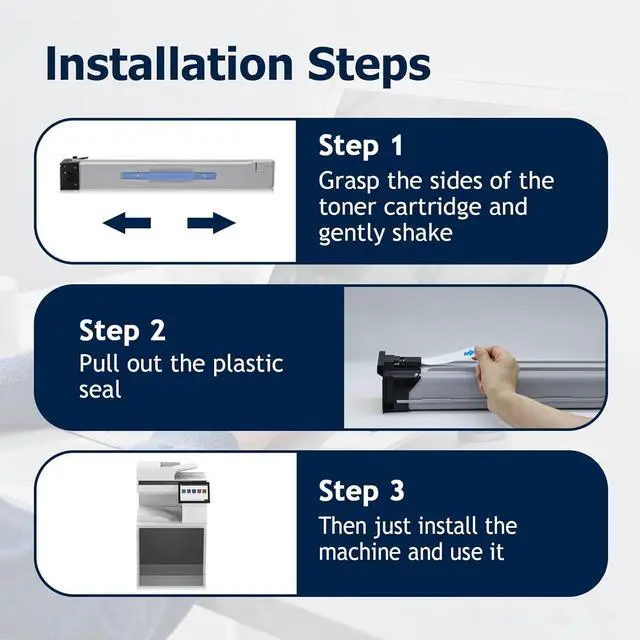 Installation Steps

Step 1
Grasp the sides of the toner cartridge and gently shake

Step 2
Pull out the plastic seal

Step 3
Then just install the machine and use it