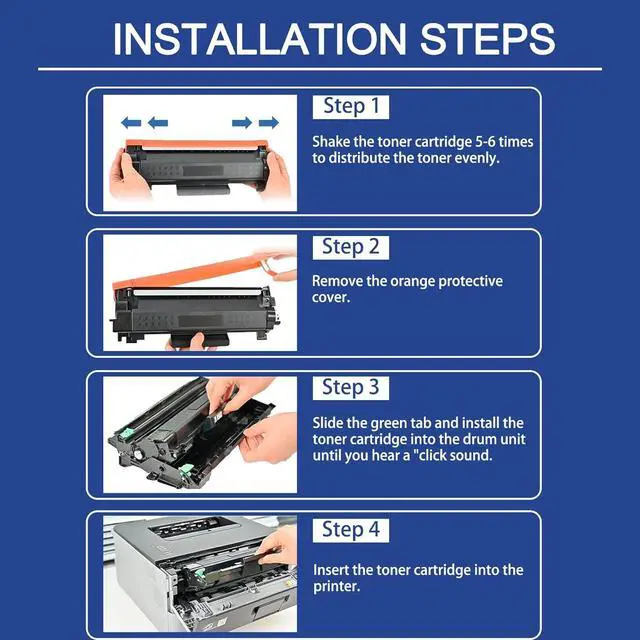 INSTALLATION STEPS

Step 1

Shake the toner cartridge 5-6 times to distribute the toner evenly.

Step 2

Remove the orange protective cover.

Step 3

Slide the green tab and install the toner cartridge into the drum unit until you hear a "click sound.

Step 4

Insert the toner cartridge into the printer.