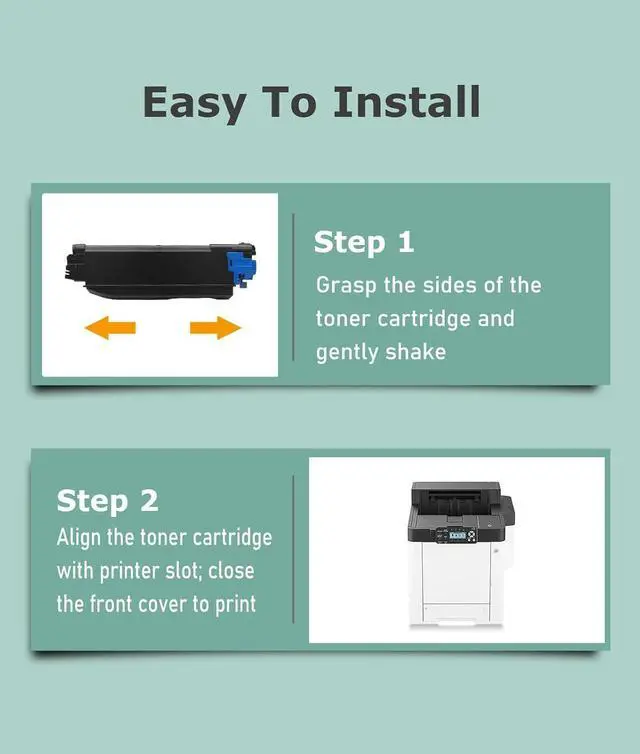 Easy To Install

Step 1
Grasp the sides of the toner cartridge and gently shake

Step 2
Align the toner cartridge with printer slot; close the front cover to print