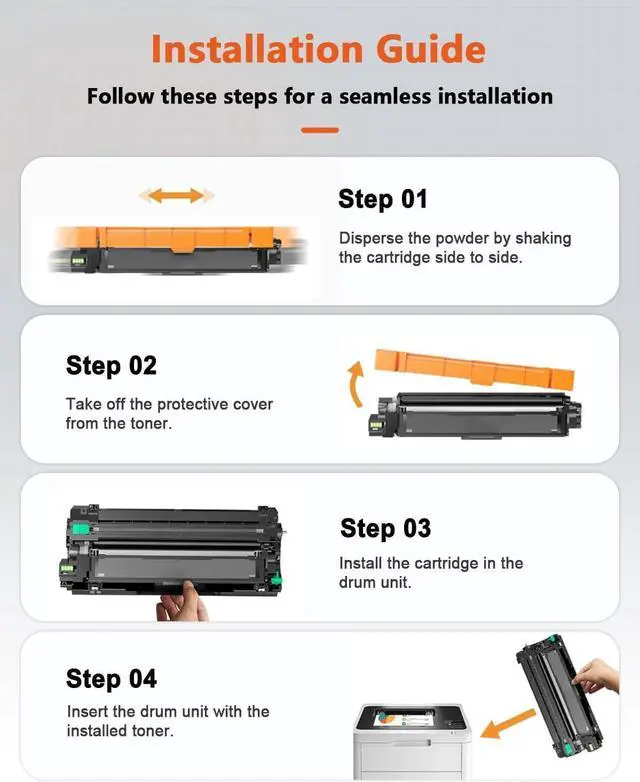 Installation Guide

Follow these steps for a seamless installation

Step 01

Disperse the powder by shaking the cartridge side to side.

Step 02

Take off the protective cover from the toner.

Step 03

Install the cartridge in the drum unit.

Step 04

Insert the drum unit with the installed toner.