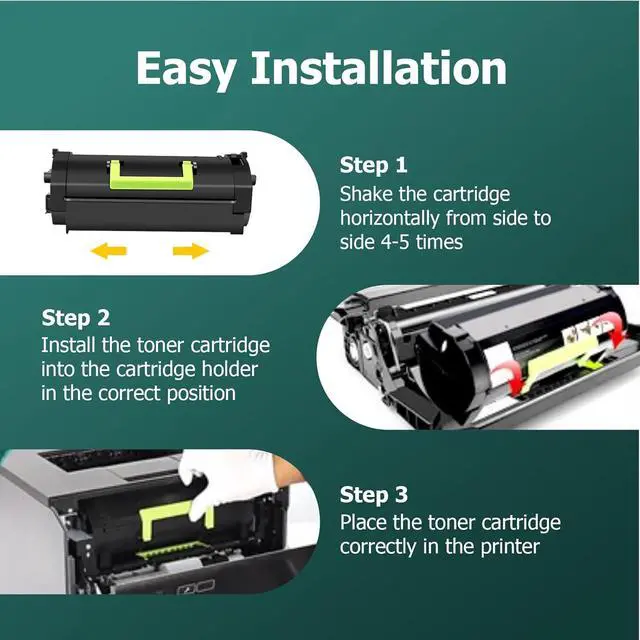 Easy Installation

Step 1
Shake the cartridge horizontally from side to side 4-5 times

Step 2
Install the toner cartridge into the cartridge holder in the correct position

Step 3
Place the toner cartridge correctly in the printer