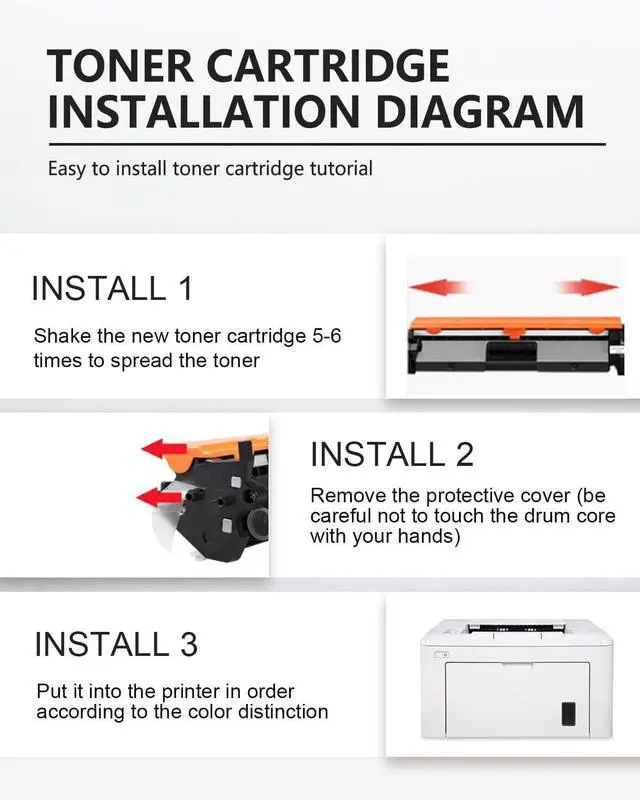 TONER CARTRIDGE INSTALLATION DIAGRAM

Easy to install toner cartridge tutorial

INSTALL 1

Shake the new toner cartridge 5-6 times to spread the toner

INSTALL 2

Remove the protective cover (be careful not to touch the drum core with your hands)

INSTALL 3

Put it into the printer in order according to the color distinction