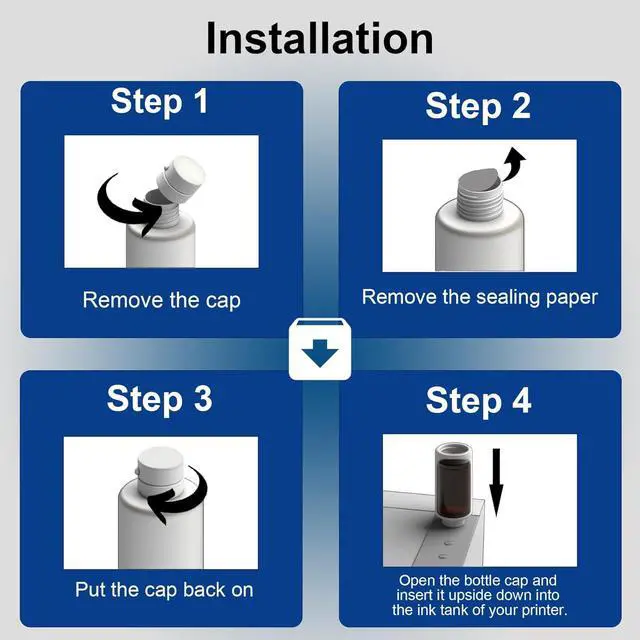 Installation

Step 1

Remove the cap

Step 2

Remove the sealing paper

Step 3

Put the cap back on

Step 4

Open the bottle cap and insert it upside down into the ink tank of your printer.